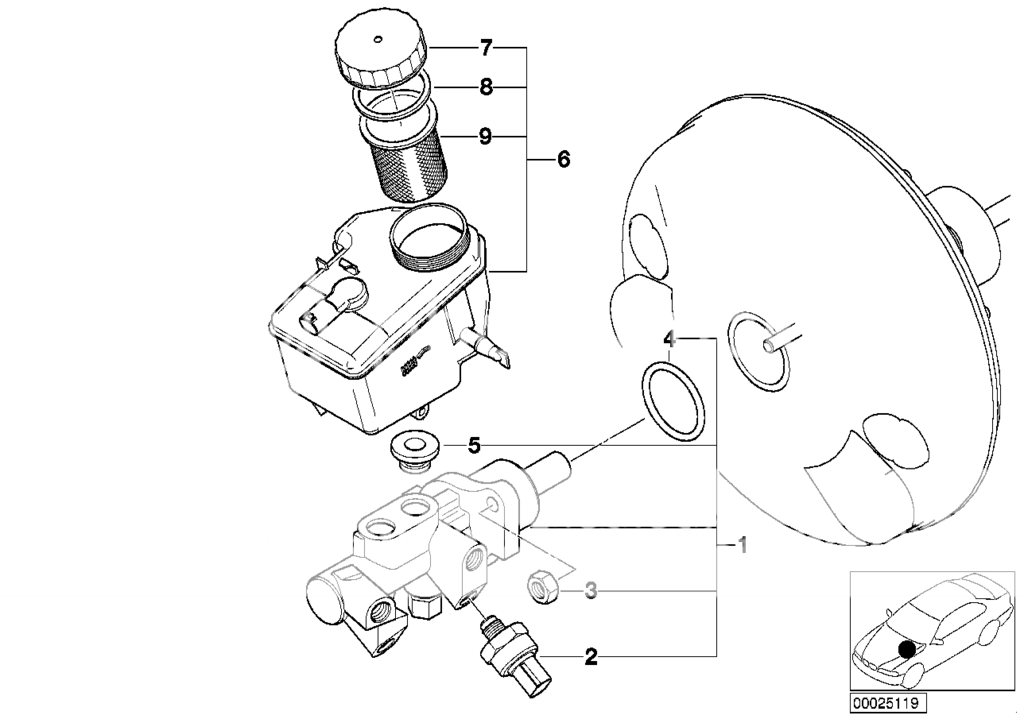 7
8
9
6
4
5
1
3
2
00025119