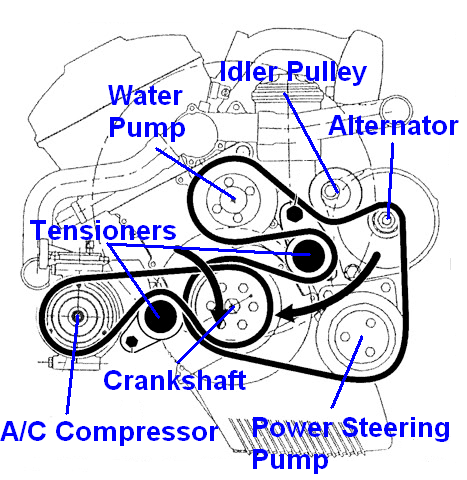 Idler Pulley
Water Pump
Alternator
Tensioners
Crankshaft
A/C Compressor
Power Steering Pump