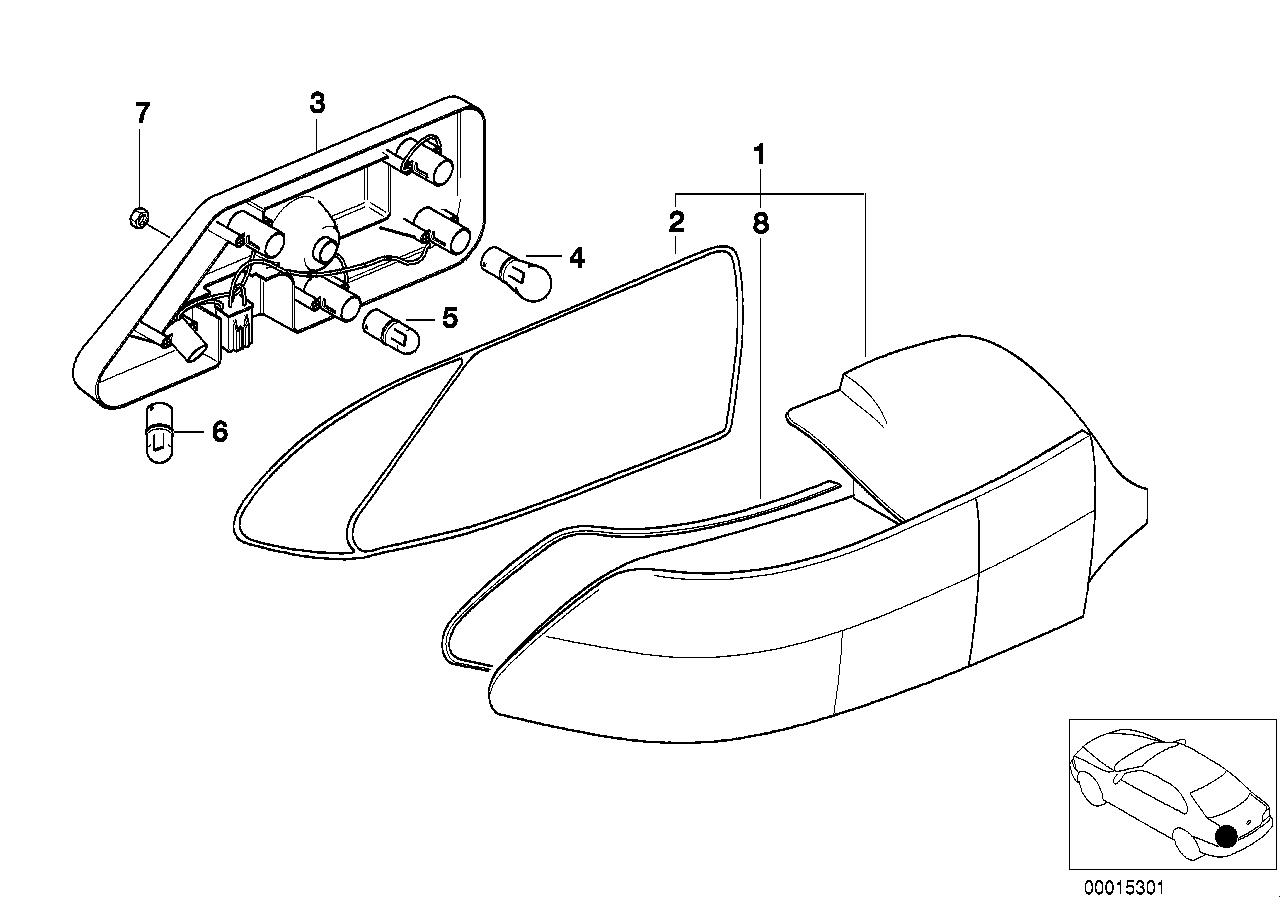 7
3
1
2
8
4
5
6
00015301